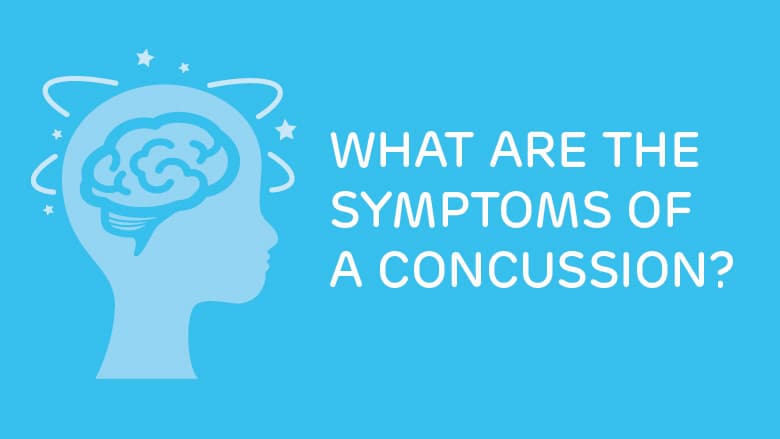 WHAT ARE THE SYMPTOMS OF A CONCUSSION?