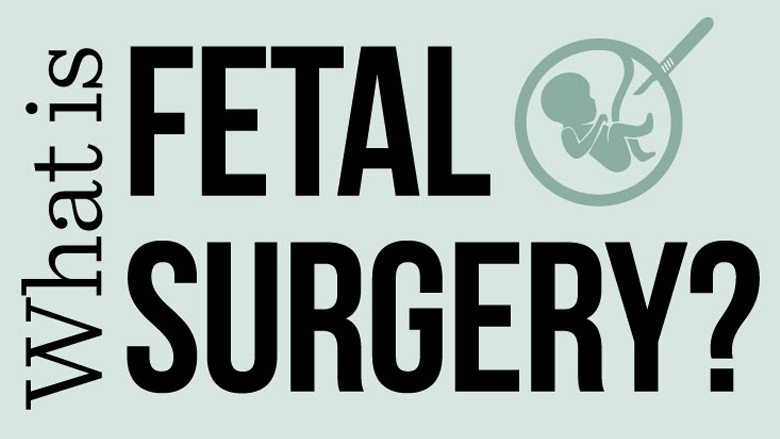 What is
FETAL
SURGERY?