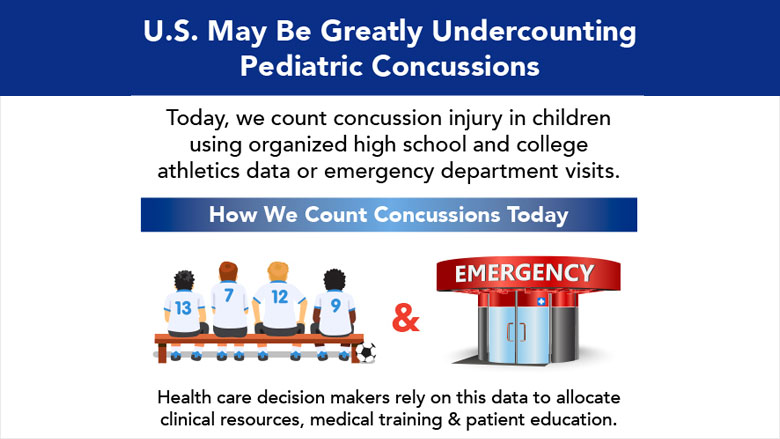 U.S. May Be Greatly Undercounting Pediatric Concussions

Today, we count concussion injury in children using organized high school and college athletics data or emergency department visits.

How We Count Concussions Today

13 7 12 9

&

EMERGENCY

Health care decision makers rely on this data to allocate clinical resources, medical training & patient education.