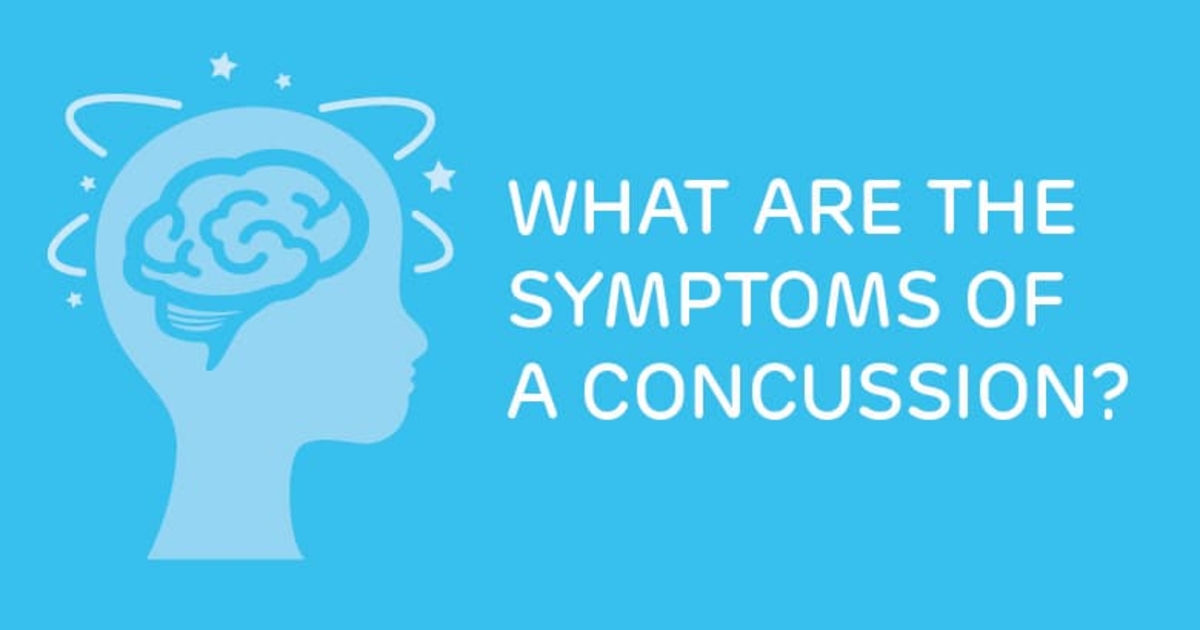 WHAT ARE THE SYMPTOMS OF A CONCUSSION?