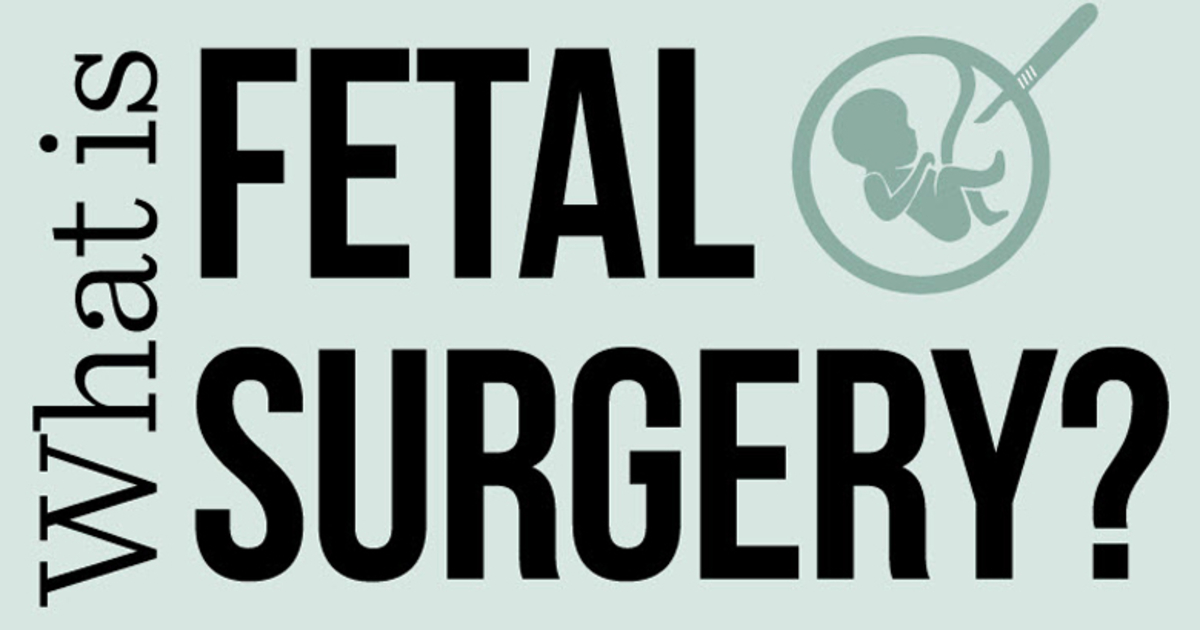 What is FETAL SURGERY?